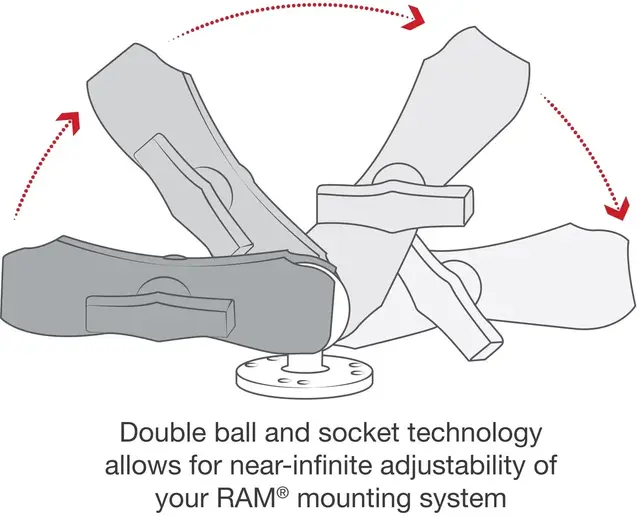 Double ball and socket technology allows for near-infinite adjustability of your RAM® mounting system