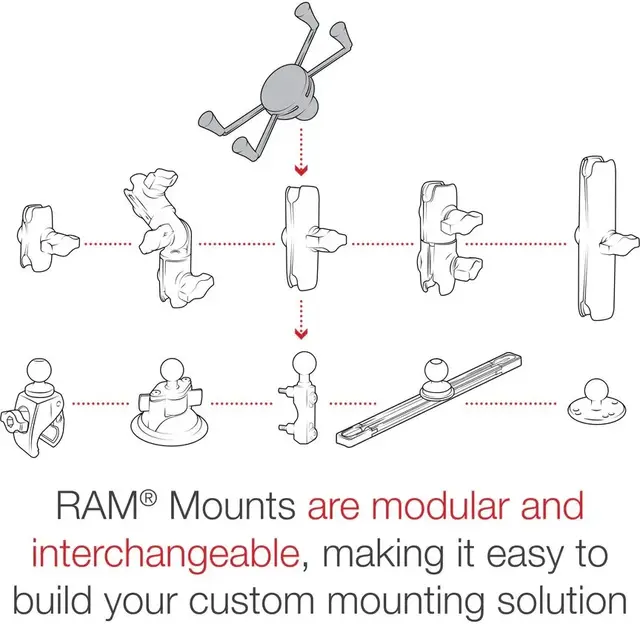 RAM® Mounts are modular and interchangeable, making it easy to build your custom mounting solution