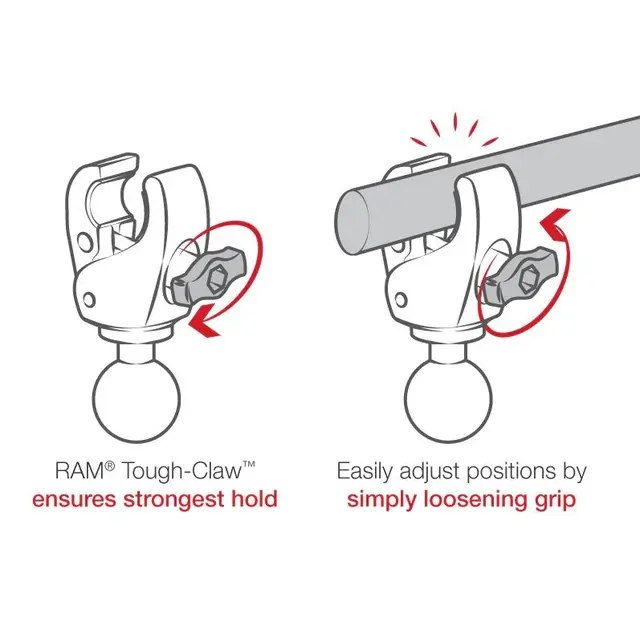 RAM® Tough-Claw™
ensures strongest hold

Easily adjust positions by
simply loosening grip