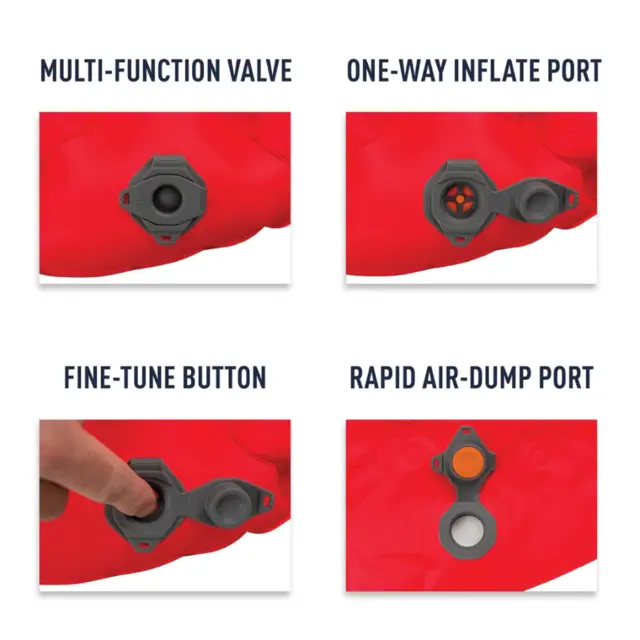 MULTI-FUNCTION VALVE

ONE-WAY INFLATE PORT

FINE-TUNE BUTTON

RAPID AIR-DUMP PORT